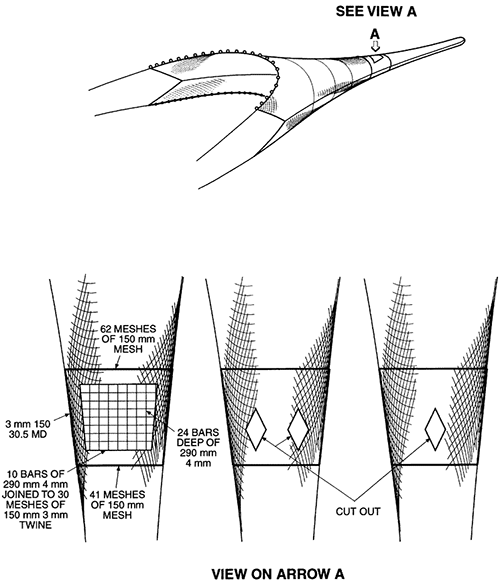 SEE VIEW A

A

62 MESHES OF 150 mm MESH

3 mm 150 30.5 MD

24 BARS DEEP OF 290 mm 4 mm

10 BARS OF 290 mm 4 mm JOINED TO 30 MESHES OF 150 mm 3 mm TWINE

41 MESHES OF 150 mm MESH

CUT OUT

VIEW ON ARROW A